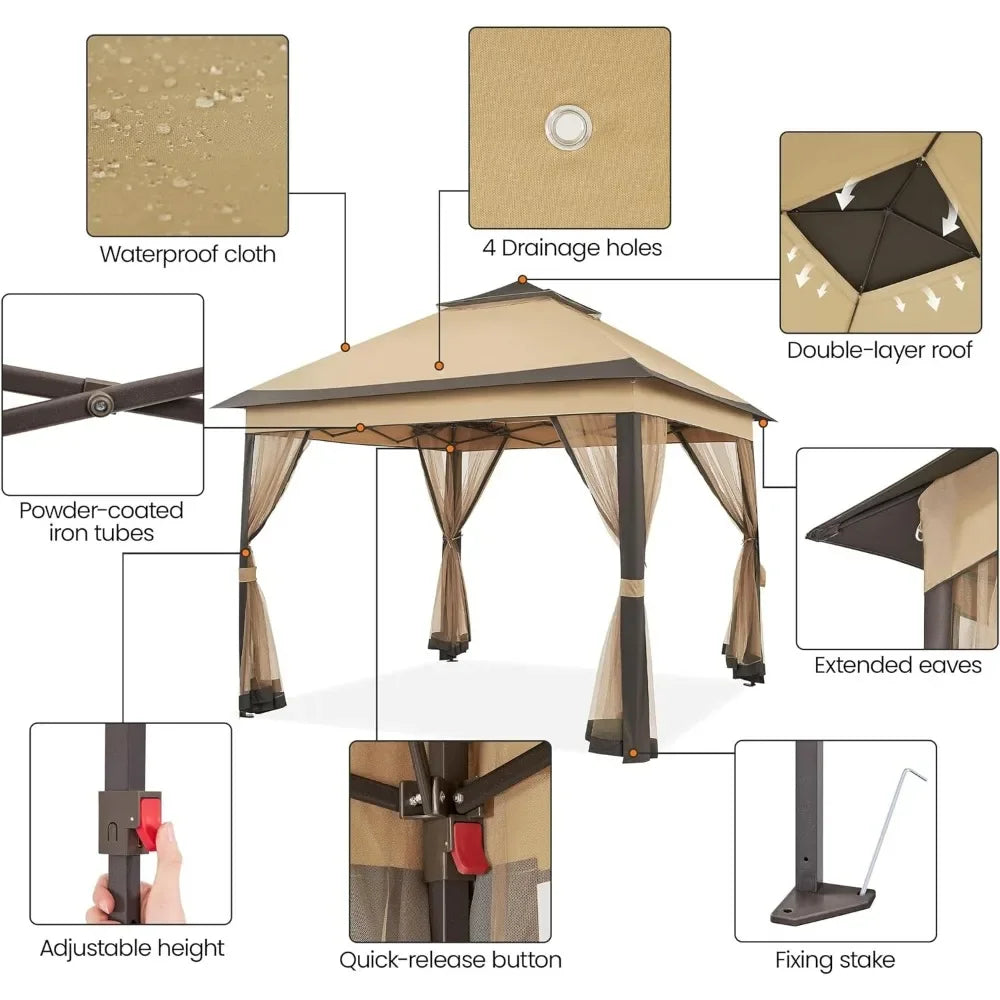 Waterproof cloth

4 Drainage holes

Double-layer roof

Powder-coated iron tubes

Extended eaves

Adjustable height

Quick-release button

Fixing stake