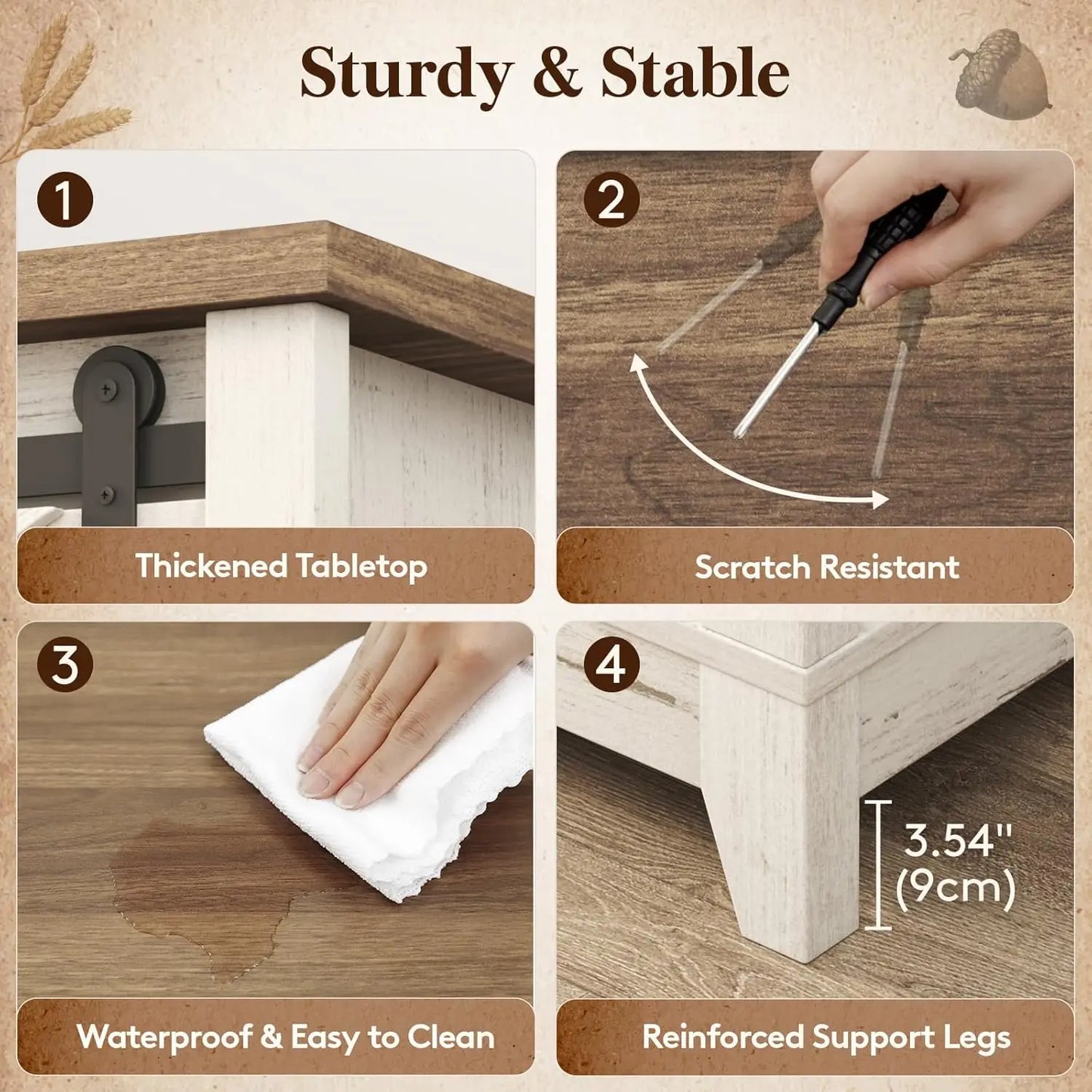 Sturdy & Stable

1

Thickened Tabletop

2

Scratch Resistant

3

Waterproof & Easy to Clean

4

3.54" (9cm)

Reinforced Support Legs