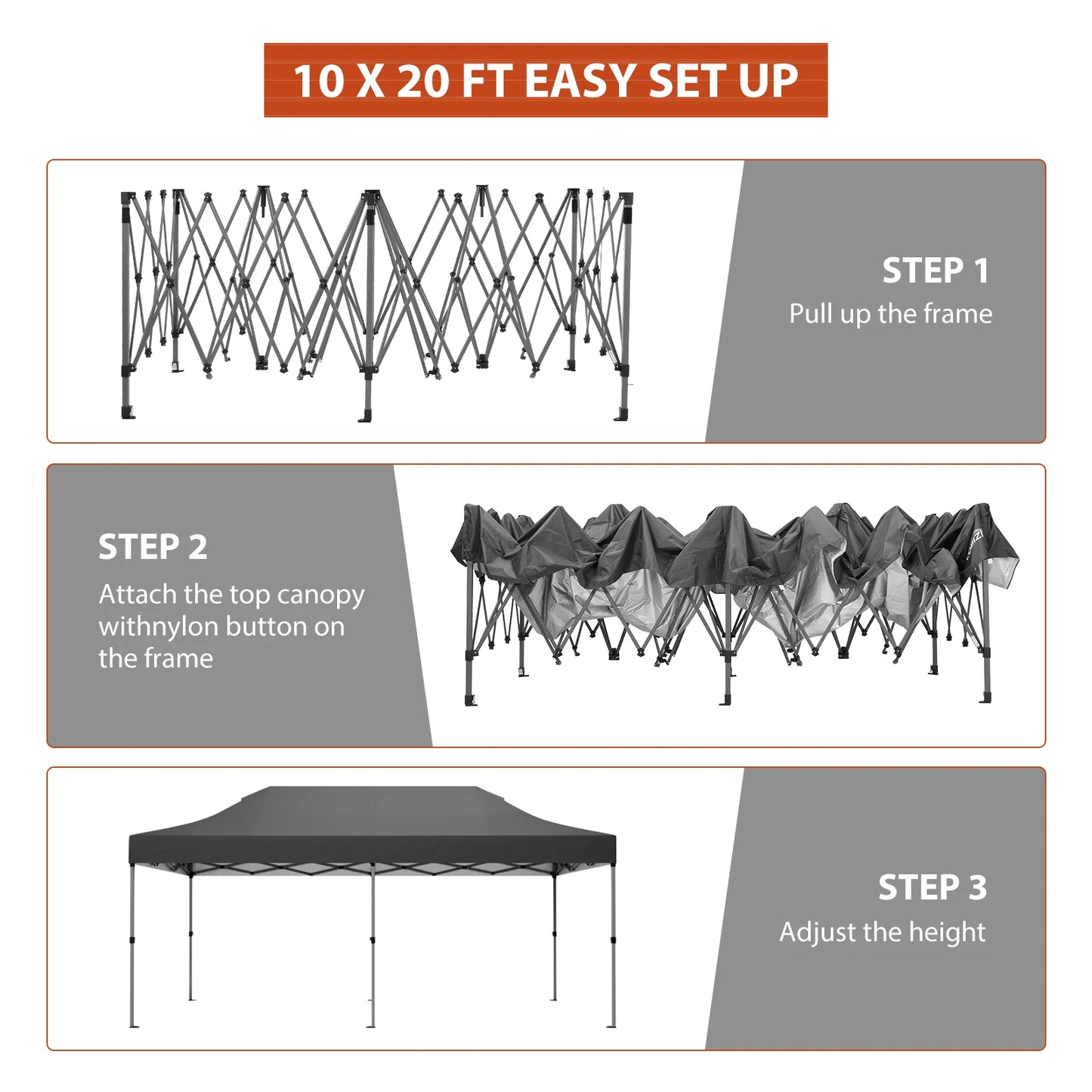 10 X 20 FT EASY SET UP

STEP 1
Pull up the frame

STEP 2
Attach the top canopy withnylon button on the frame

STEP 3
Adjust the height