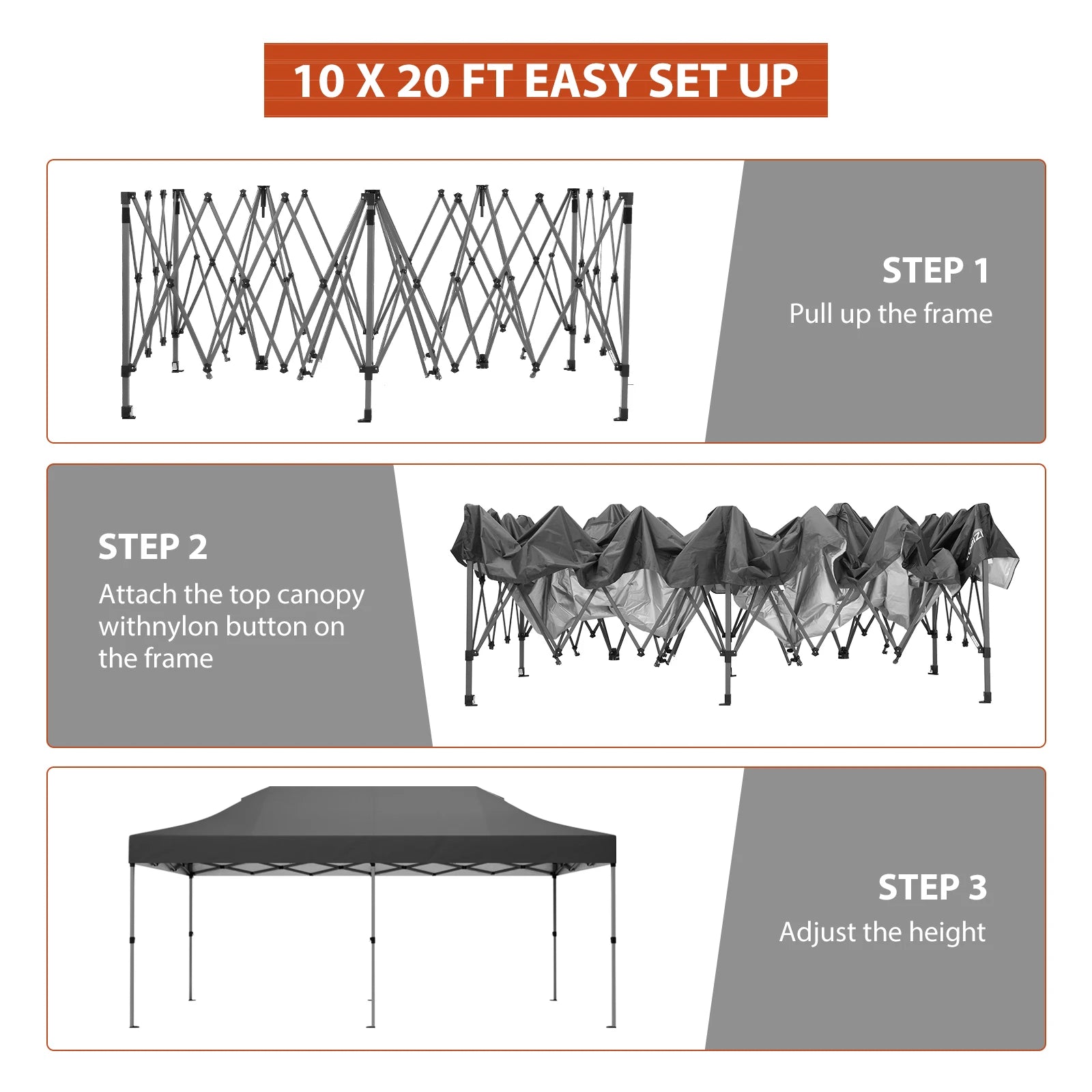 10 X 20 FT EASY SET UP

STEP 1
Pull up the frame

STEP 2
Attach the top canopy withnylon button on the frame

STEP 3
Adjust the height