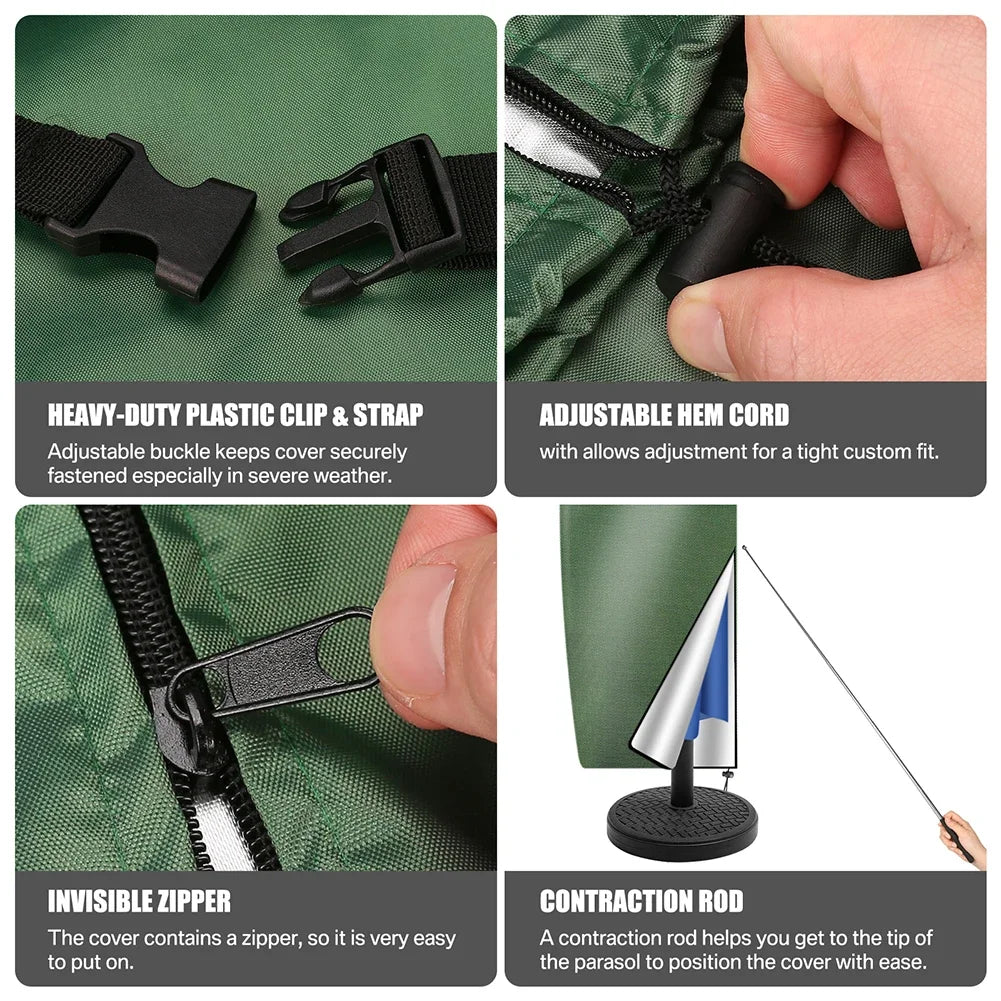 HEAVY-DUTY PLASTIC CLIP & STRAP
Adjustable buckle keeps cover securely fastened especially in severe weather.

ADJUSTABLE HEM CORD
with allows adjustment for a tight custom fit.

INVISIBLE ZIPPER
The cover contains a zipper, so it is very easy to put on.

CONTRACTION ROD
A contraction rod helps you get to the tip of the parasol to position the cover with ease.