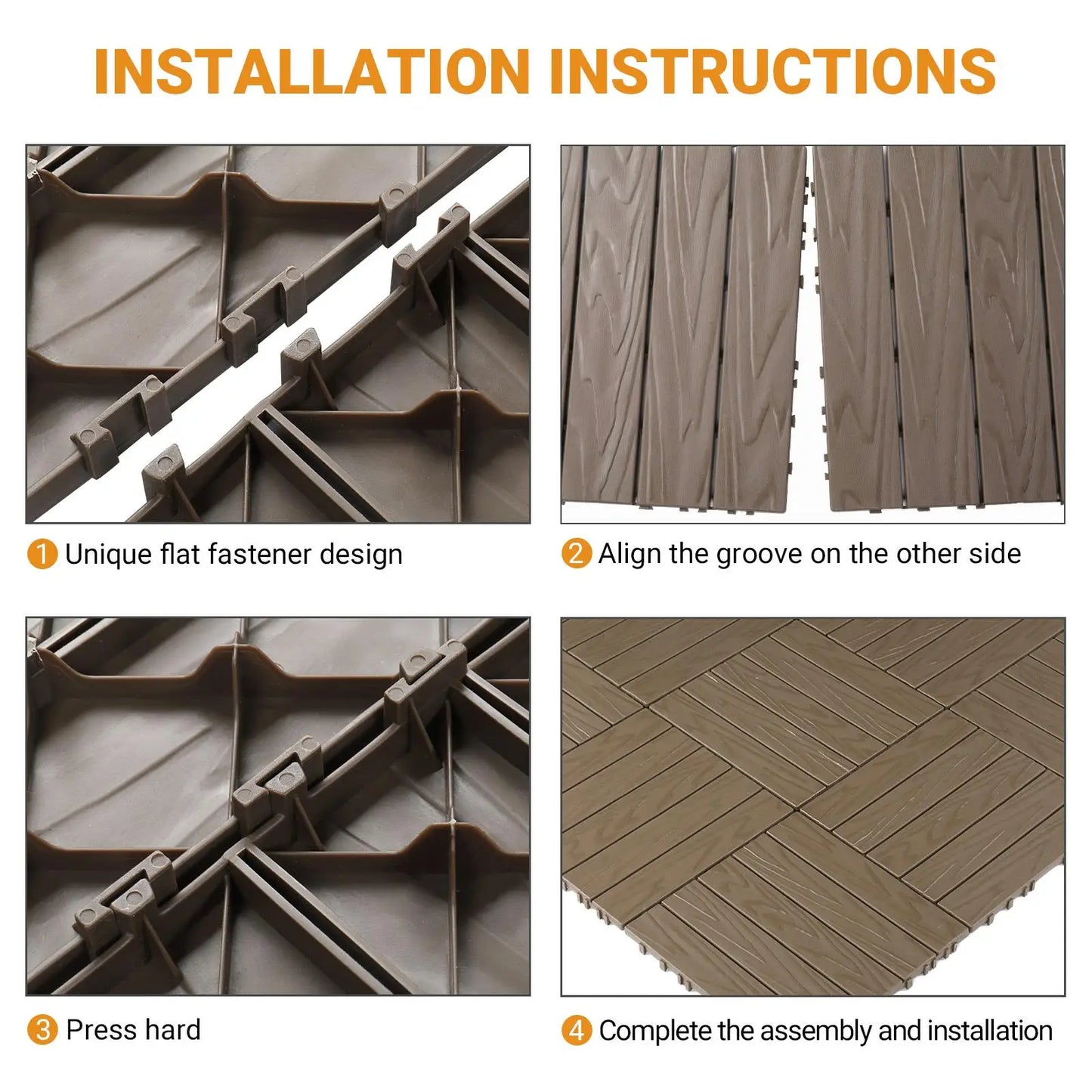 INSTALLATION INSTRUCTIONS

1 Unique flat fastener design

2 Align the groove on the other side

3 Press hard

4 Complete the assembly and installation