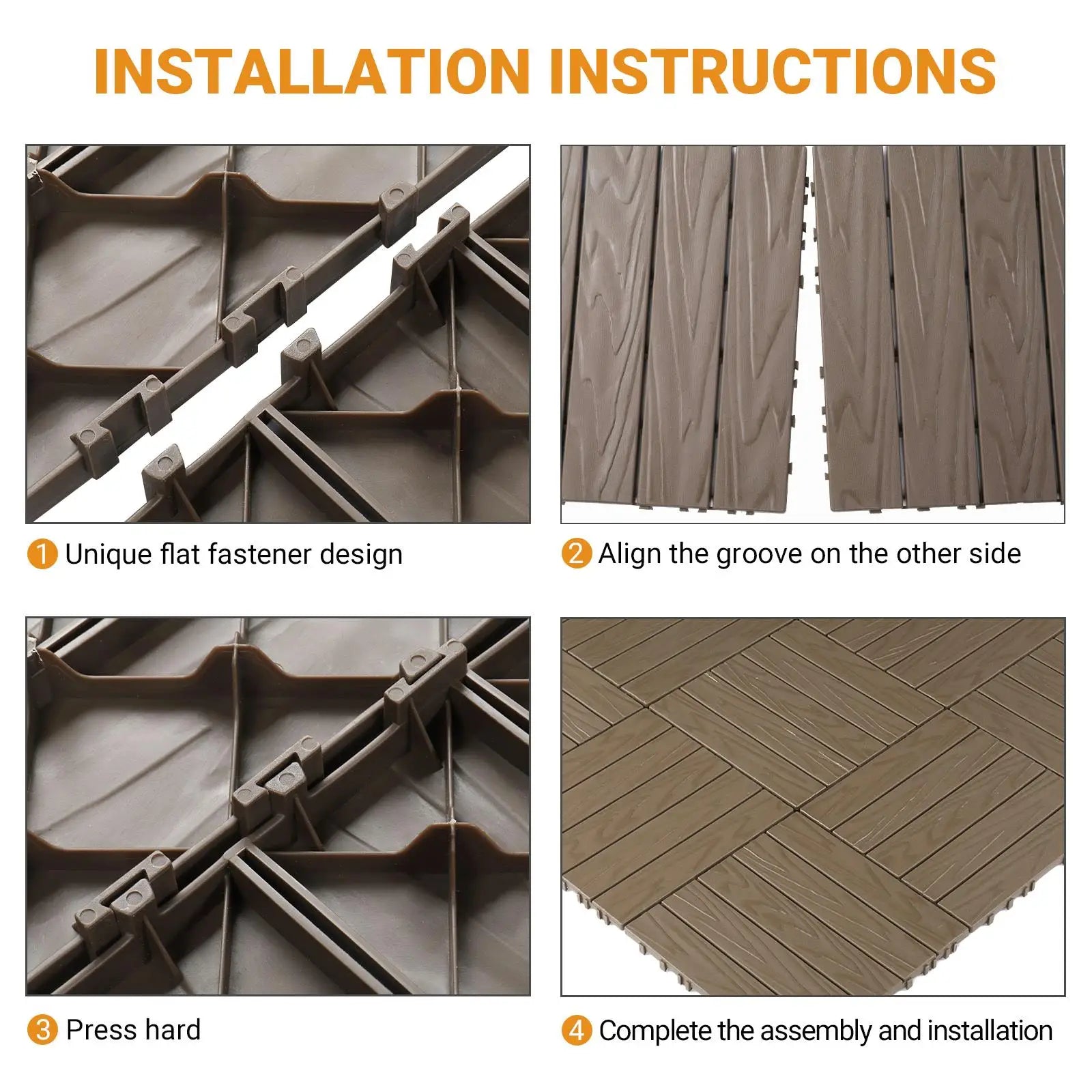 INSTALLATION INSTRUCTIONS

1 Unique flat fastener design

2 Align the groove on the other side

3 Press hard

4 Complete the assembly and installation