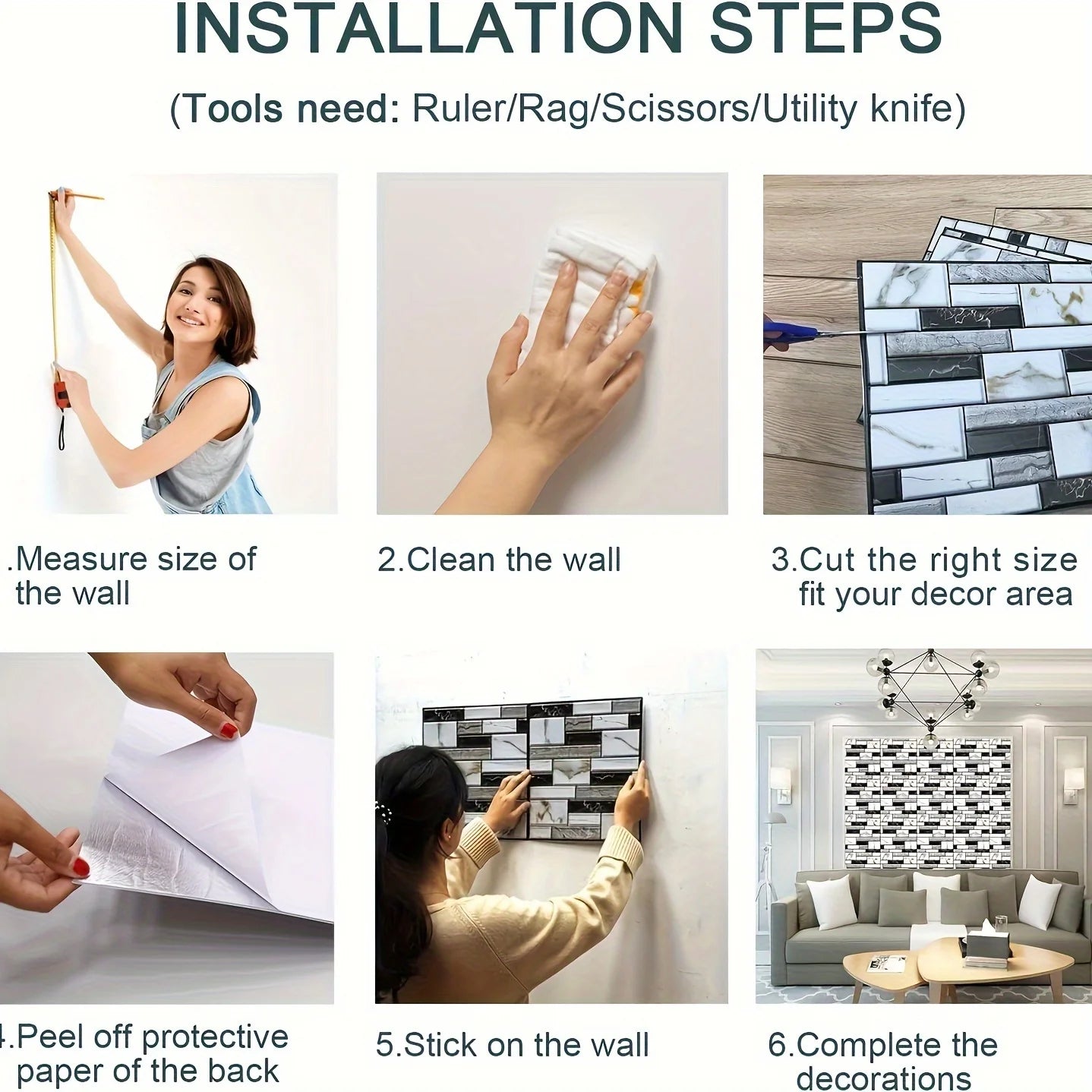 INSTALLATION STEPS

(Tools need: Ruler/Rag/Scissors/Utility knife)

.Measure size of the wall

2.Clean the wall

3.Cut the right size fit your decor area

4.Peel off protective paper of the back

5.Stick on the wall

6.Complete the decorations